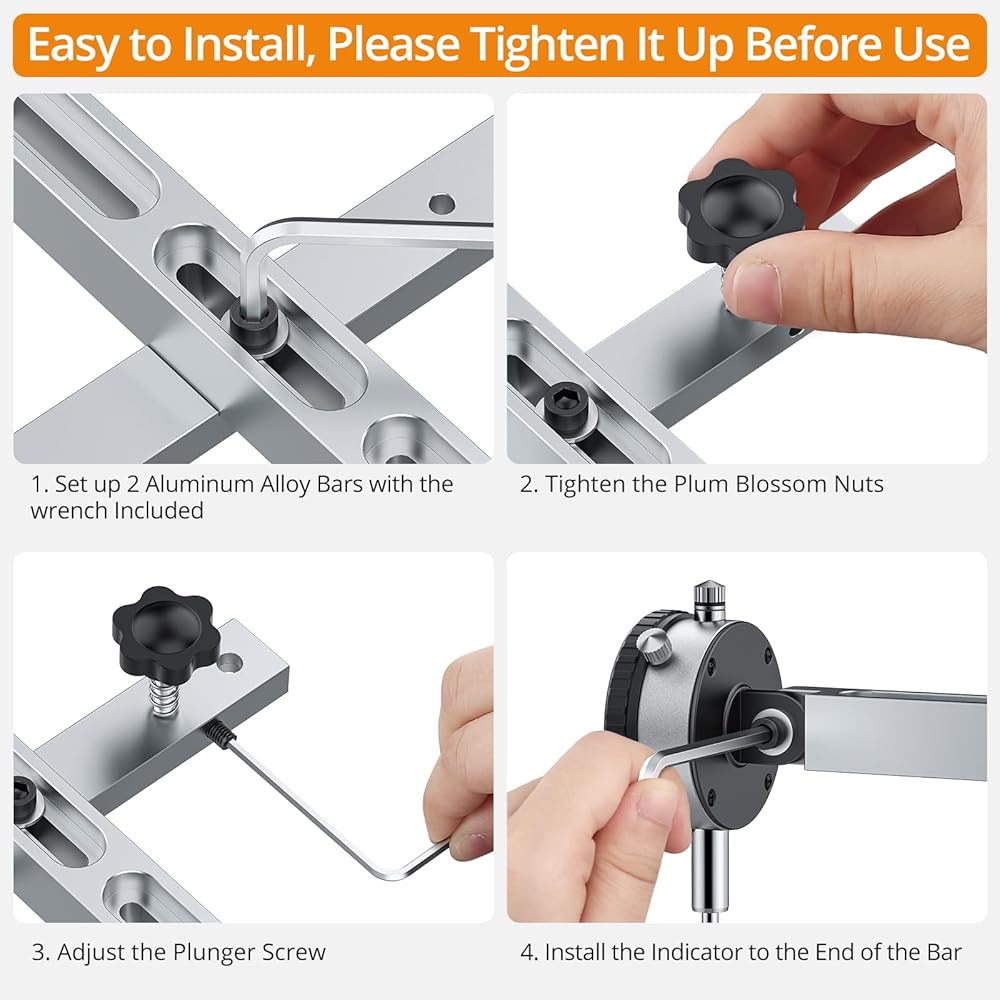 Easy to Install, Please Tighten It Up Before Use

1. Set up 2 Aluminum Alloy Bars with the wrench Included

2. Tighten the Plum Blossom Nuts

3. Adjust the Plunger Screw

4. Install the Indicator to the End of the Bar