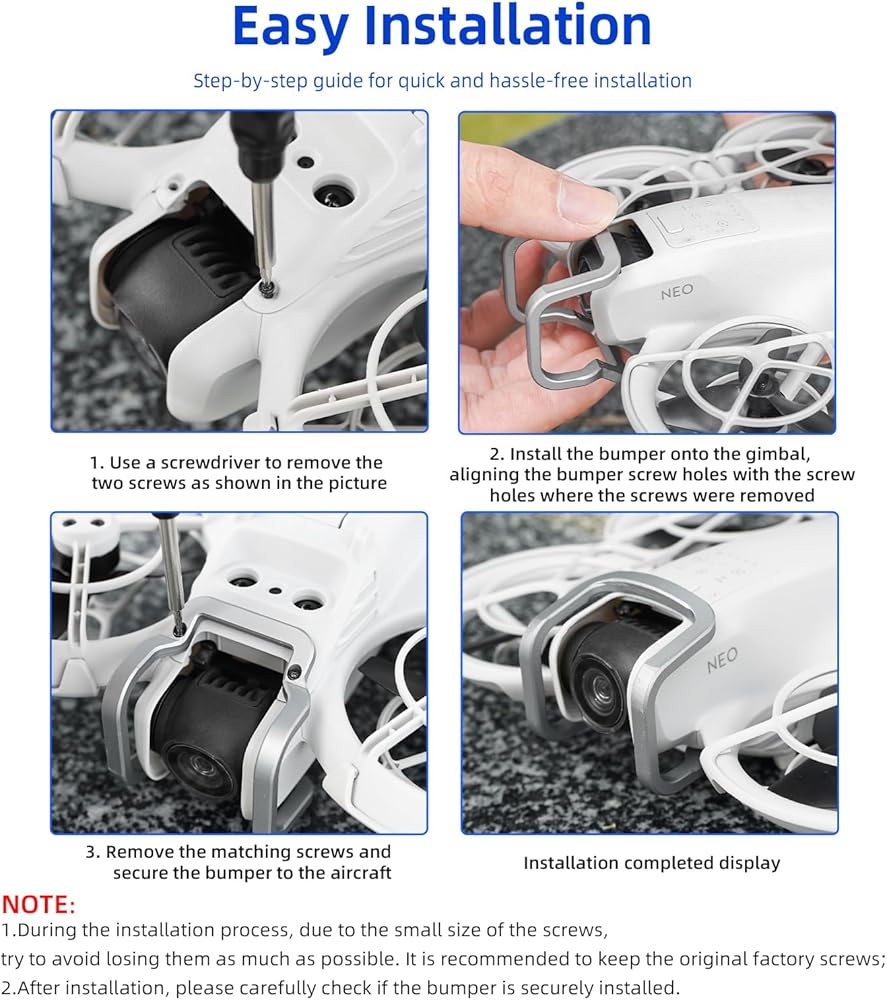 Easy Installation

Step-by-step guide for quick and hassle-free installation

NEO

1. Use a screwdriver to remove the two screws as shown in the picture

2. Install the bumper onto the gimbal, aligning the bumper screw holes with the screw holes where the screws were removed

NEO

3. Remove the matching screws and secure the bumper to the aircraft

Installation completed display

NOTE:
1.During the installation process, due to the small size of the screws, try to avoid losing them as much as possible. It is recommended to keep the original factory screws;
2.After installation, please carefully check if the bumper is securely installed.