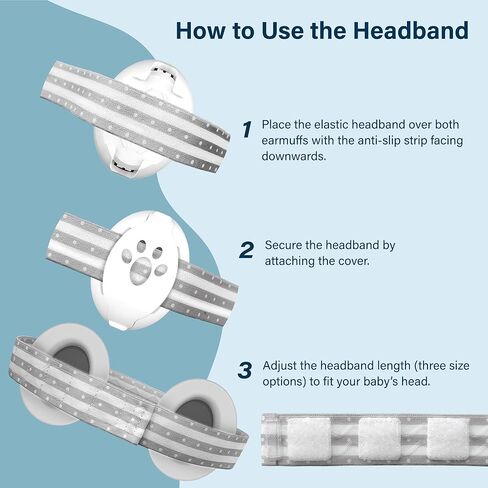 How to Use the Headband

1 Place the elastic headband over both earmuffs with the anti-slip strip facing downwards.

2 Secure the headband by attaching the cover.

3 Adjust the headband length (three size options) to fit your baby's head.