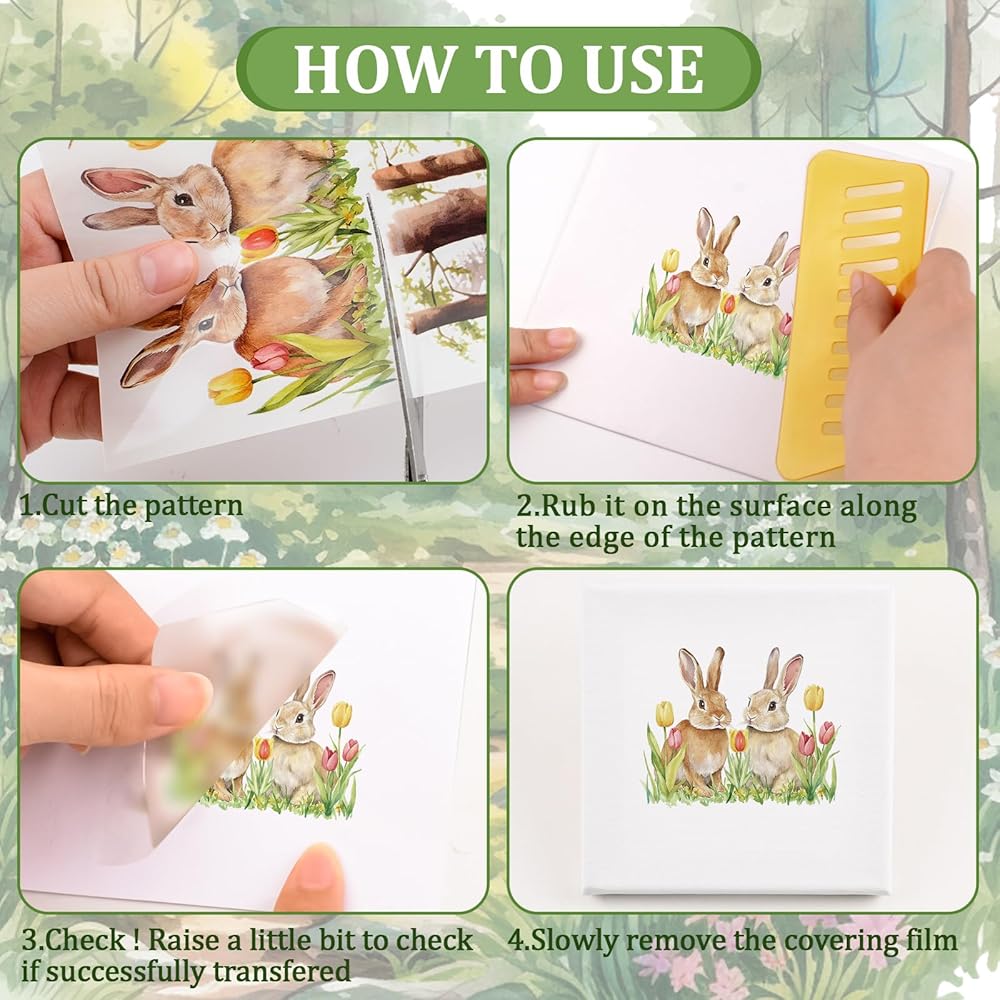 HOW TO USE

1.Cut the pattern

2.Rub it on the surface along the edge of the pattern

3.Check ! Raise a little bit to check if successfully transfered

4.Slowly remove the covering film