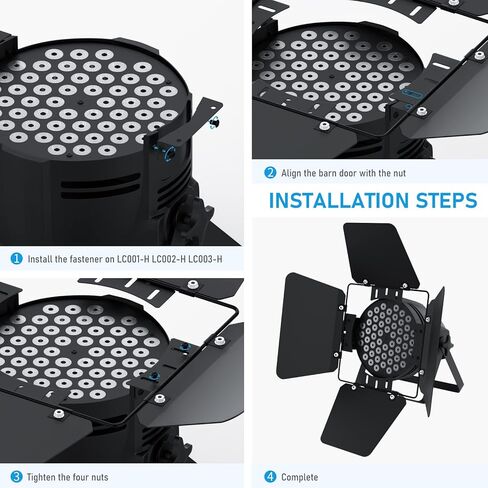 1 Install the fastener on LC001-H LC002-H LC003-H

2 Align the barn door with the nut

INSTALLATION STEPS

3 Tighten the four nuts

4 Complete