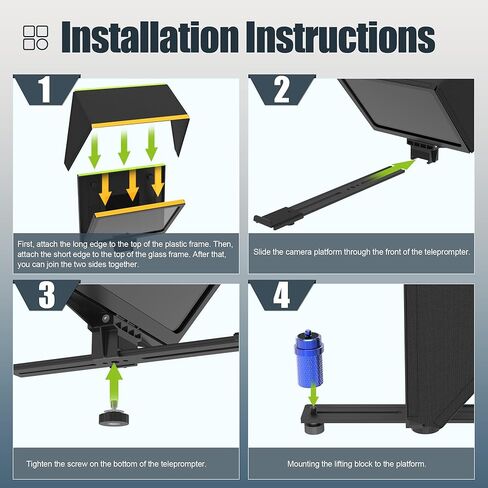 Installation Instructions

1

First, attach the long edge to the top of the plastic frame. Then, attach the short edge to the top of the glass frame. After that, you can join the two sides together.

2

Slide the camera platform through the front of the teleprompter.

3

Tighten the screw on the bottom of the teleprompter.

4

Mounting the lifting block to the platform.