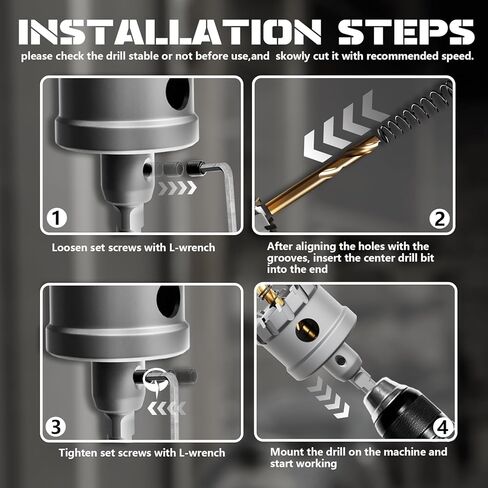 INSTALLATION STEPS
please check the drill stable or not before use,and skowly cut it with recommended speed.

1
Loosen set screws with L-wrench

2
After aligning the holes with the grooves, insert the center drill bit into the end

3
Tighten set screws with L-wrench

4
Mount the drill on the machine and start working