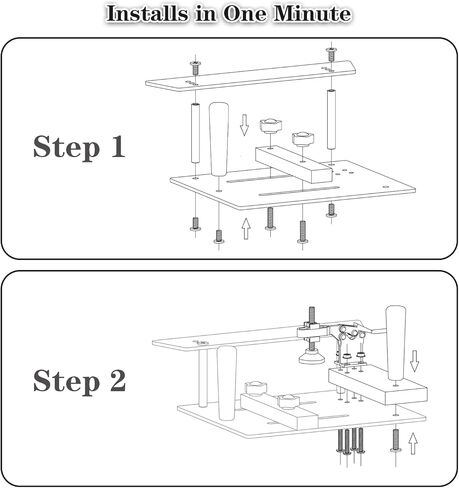 Installs in One Minute

Step 1

Step 2