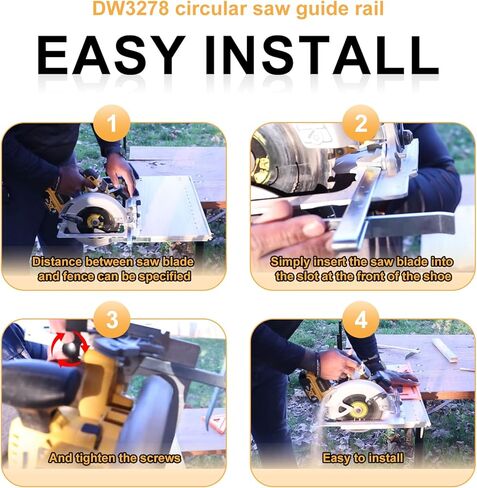 DW3278 circular saw guide rail

EASY INSTALL

1

Distance between saw blade and fence can be specified

2

Simply insert the saw blade into the slot at the front of the shoe

3

And tighten the screws

4

Easy to install