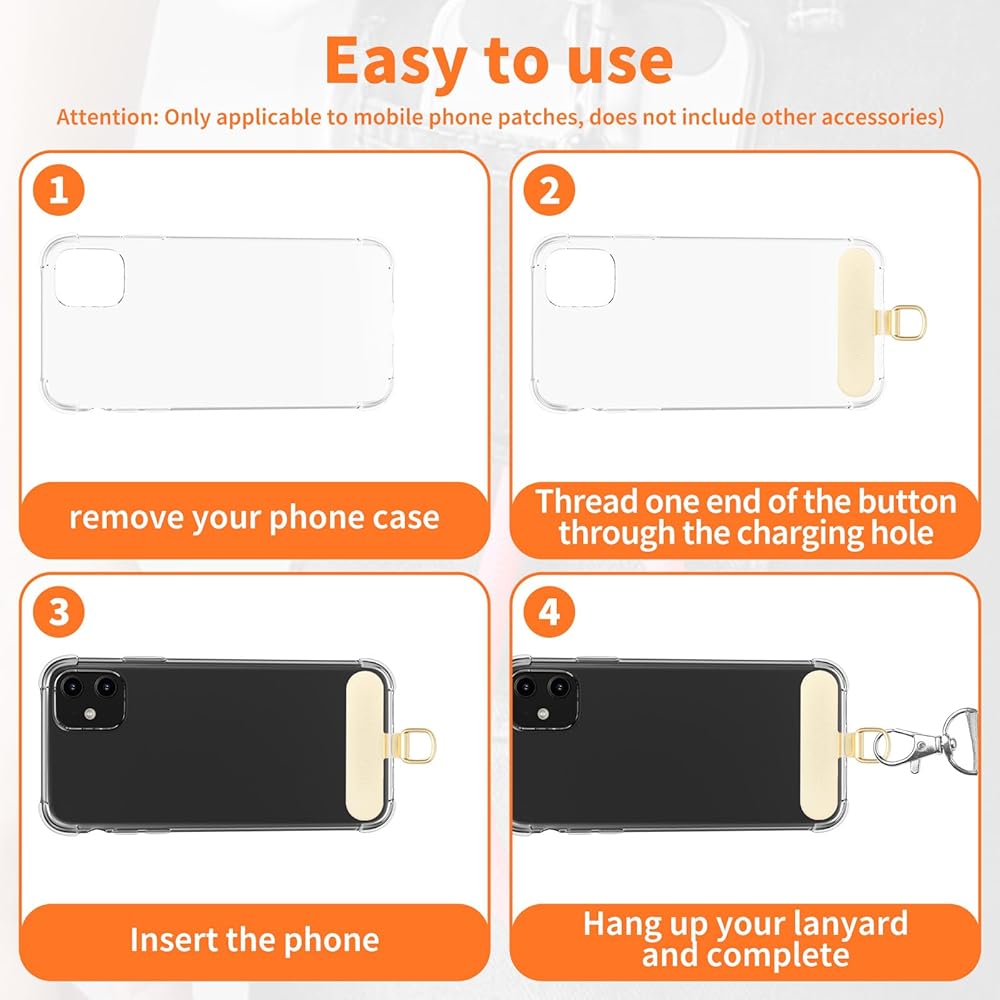 Easy to use

Attention: Only applicable to mobile phone patches, does not include other accessories)

1

remove your phone case

2

Thread one end of the button through the charging hole

3

Insert the phone

4

Hang up your lanyard and complete