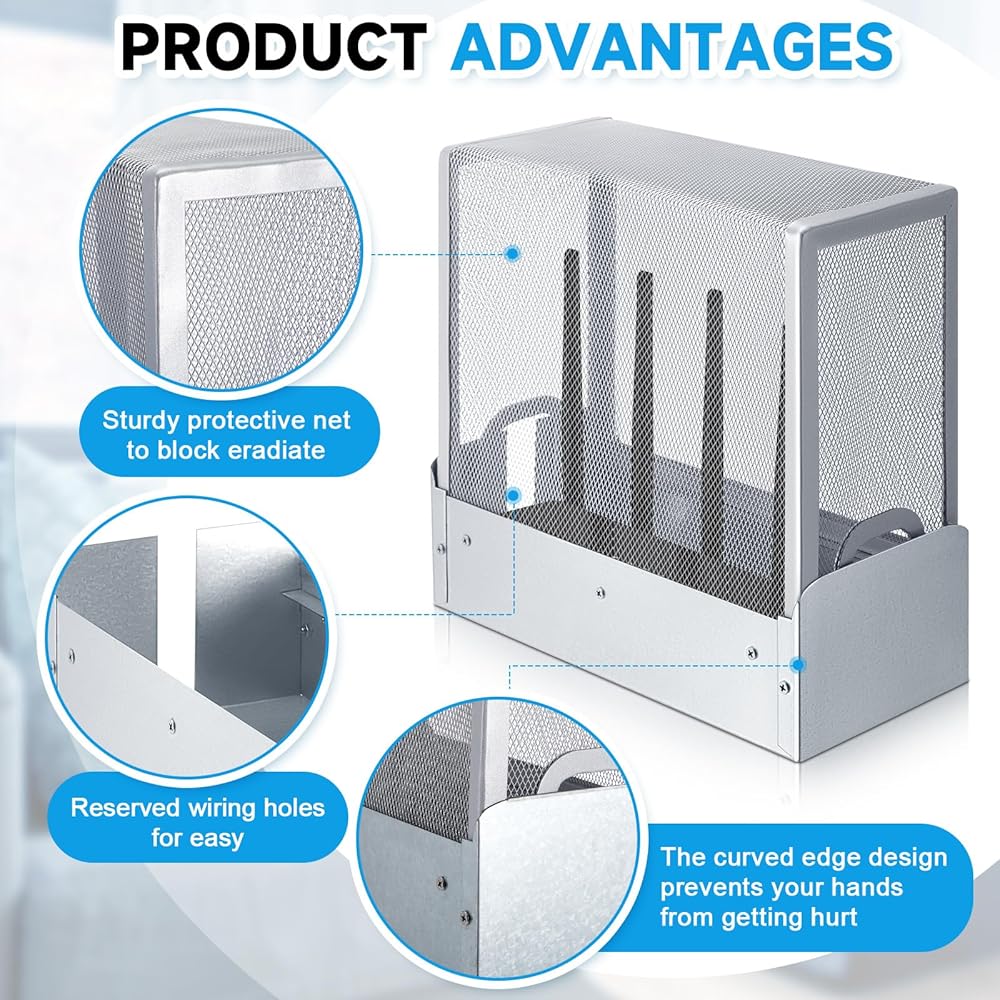 PRODUCT ADVANTAGES

Sturdy protective net to block eradiate

Reserved wiring holes for easy

The curved edge design prevents your hands from getting hurt