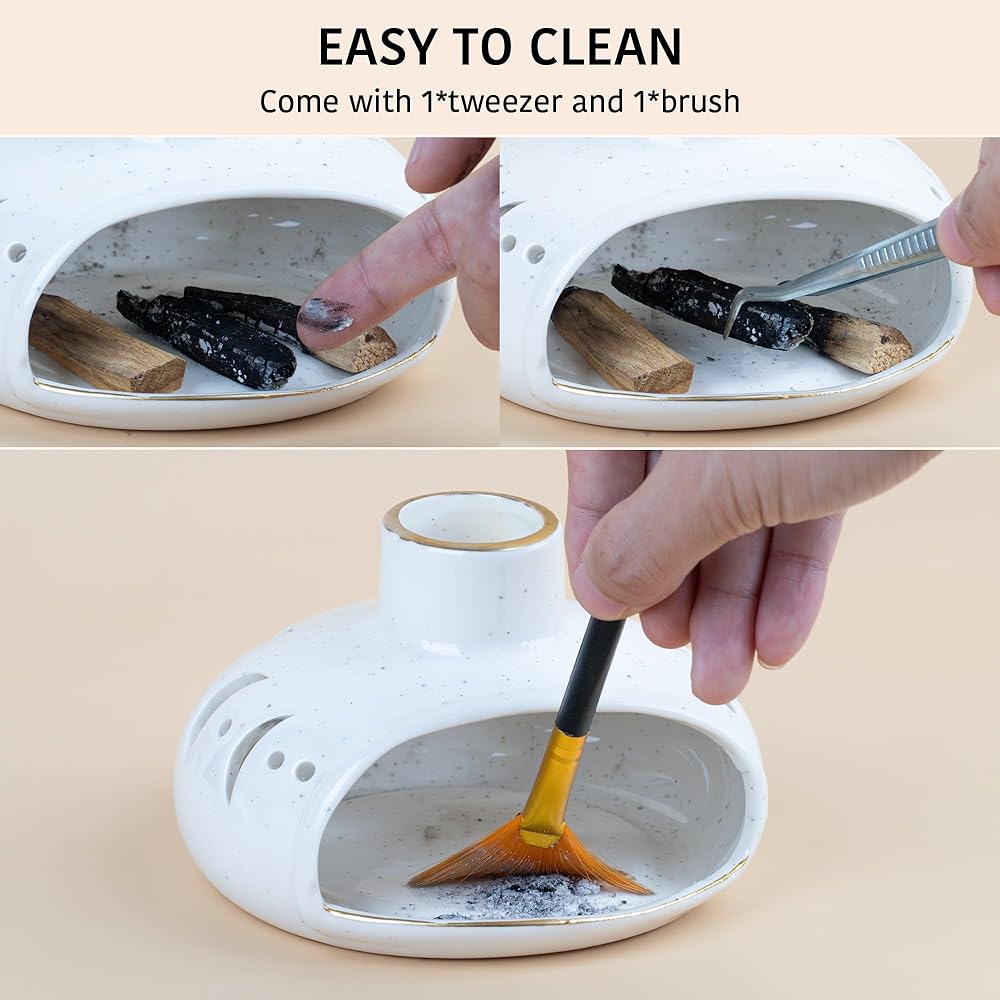 EASY TO CLEAN
Come with 1*tweezer and 1*brush