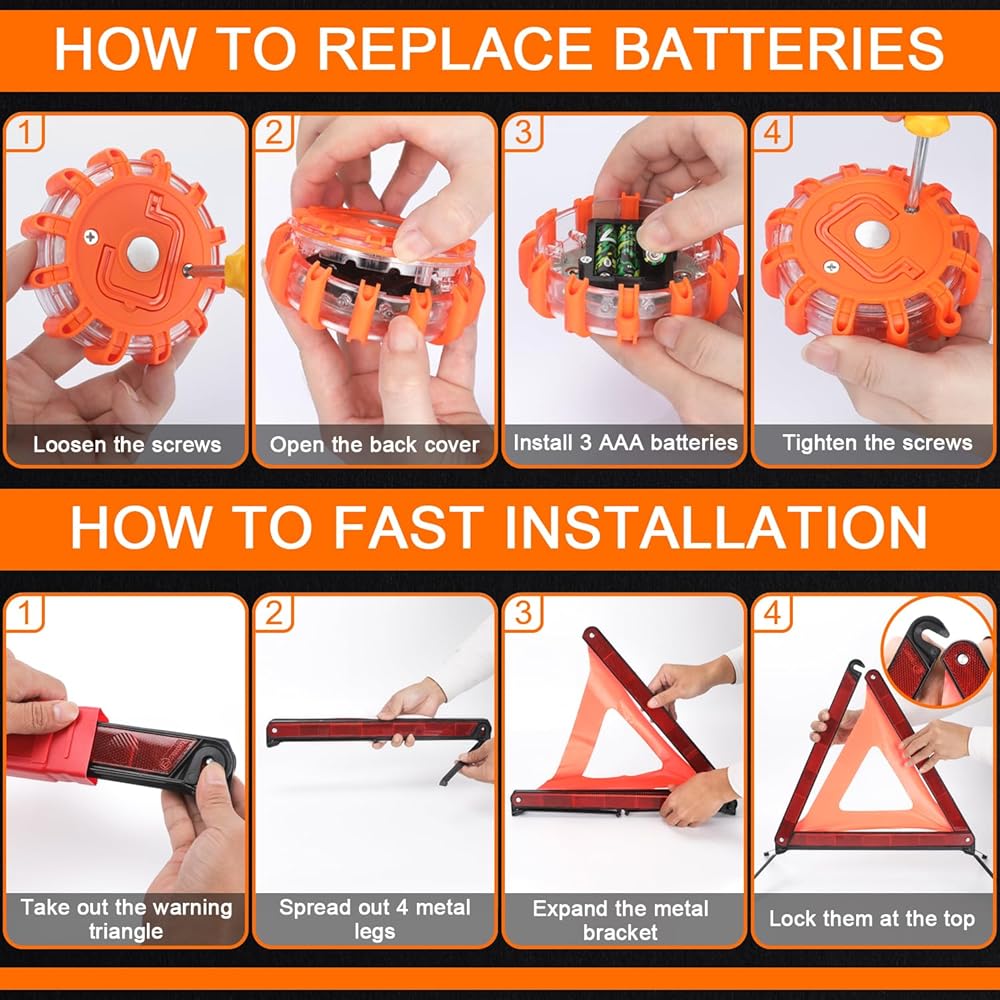 HOW TO REPLACE BATTERIES

1
Loosen the screws

2
Open the back cover

3
Install 3 AAA batteries

4
Tighten the screws

HOW TO FAST INSTALLATION

1
Take out the warning triangle

2
Spread out 4 metal legs

3
Expand the metal bracket

4
Lock them at the top