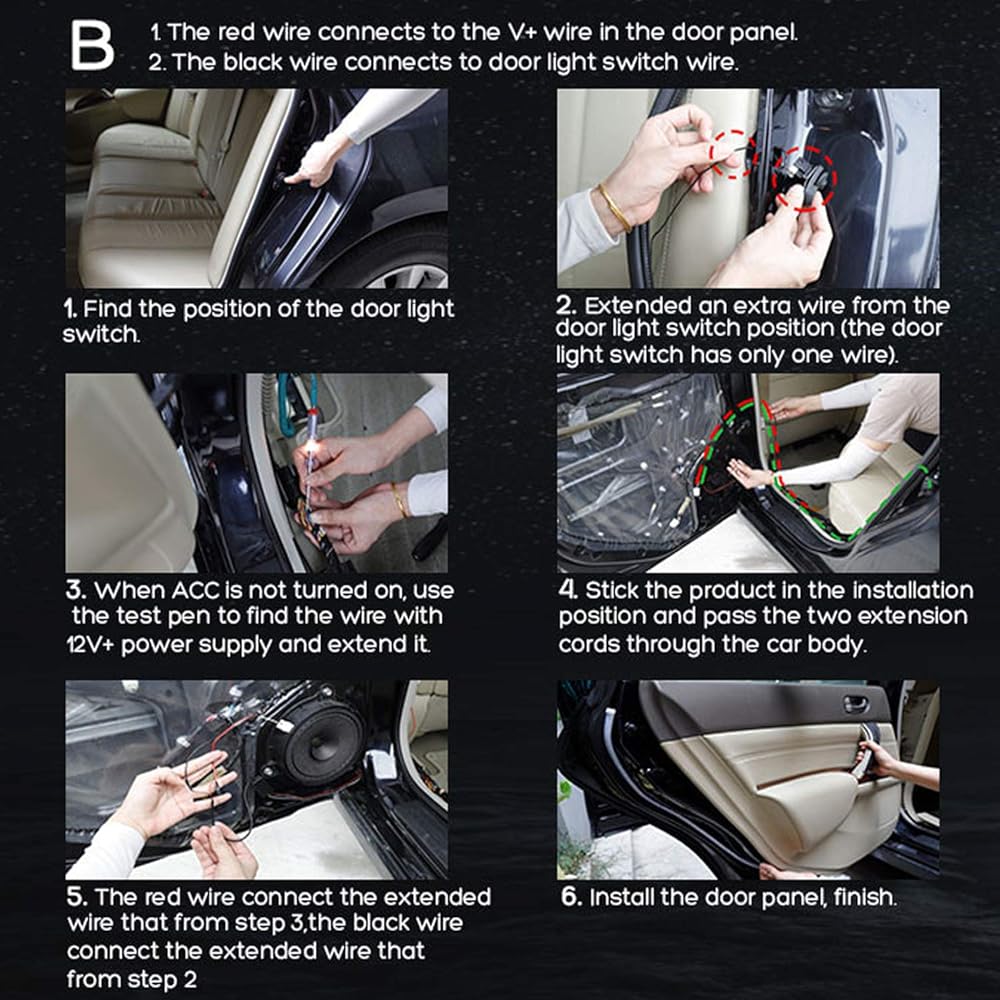 B

1. The red wire connects to the V+ wire in the door panel.
2. The black wire connects to door light switch wire.

1. Find the position of the door light switch.

2. Extended an extra wire from the door light switch position (the door light switch has only one wire).

3. When ACC is not turned on, use the test pen to find the wire with 12V+ power supply and extend it.

4. Stick the product in the installation position and pass the two extension cords through the car body.

5. The red wire connect the extended wire that from step 3,the black wire connect the extended wire that from step 2

6. Install the door panel, finish.