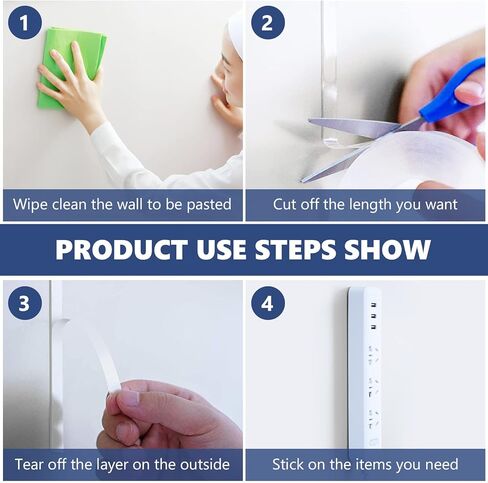 1

Wipe clean the wall to be pasted

2

Cut off the length you want

PRODUCT USE STEPS SHOW

3

Tear off the layer on the outside

4

Stick on the items you need