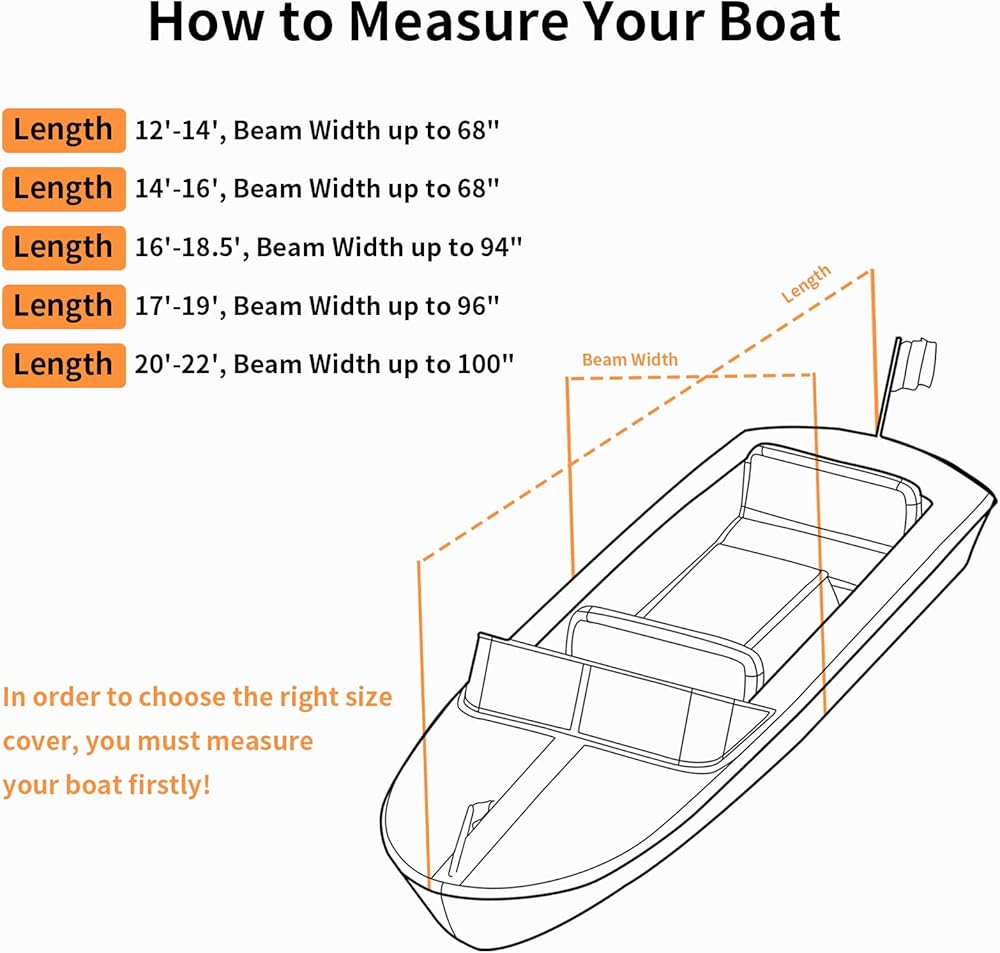 How to Measure Your Boat

Length 12'-14', Beam Width up to 68"

Length 14'-16', Beam Width up to 68"

Length 16'-18.5', Beam Width up to 94"

Length 17'-19', Beam Width up to 96"

Length 20'-22', Beam Width up to 100"

Length

Beam Width

In order to choose the right size cover, you must measure your boat firstly!