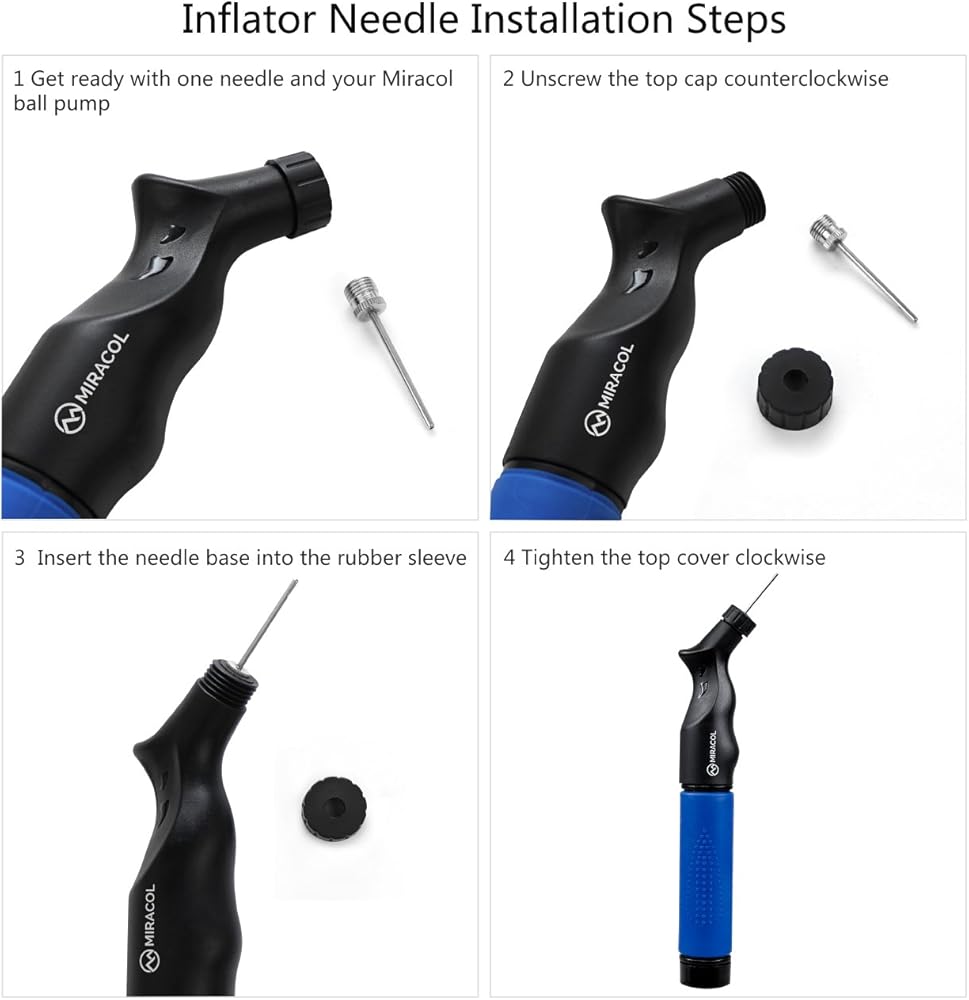 Inflator Needle Installation Steps

1 Get ready with one needle and your Miracol ball pump

MIRACOL

2 Unscrew the top cap counterclockwise

MIRACOL

3 Insert the needle base into the rubber sleeve

MIRACOL

4 Tighten the top cover clockwise

MIRACOL