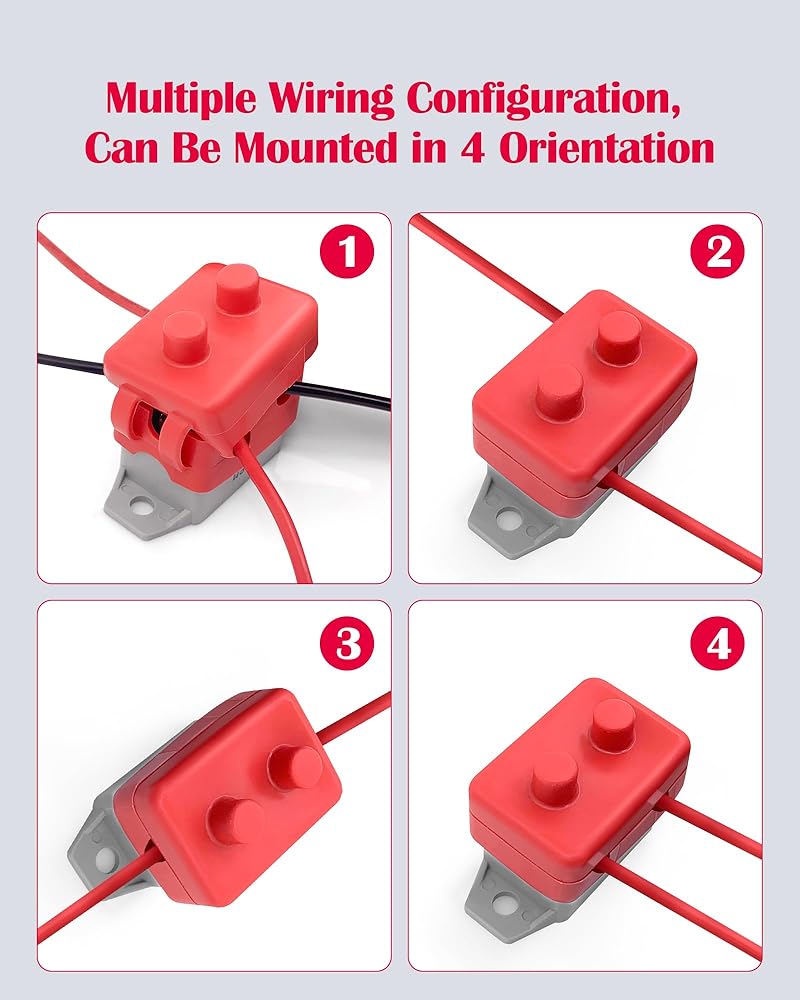 Multiple Wiring Configuration, Can Be Mounted in 4 Orientation

1

2

3

4