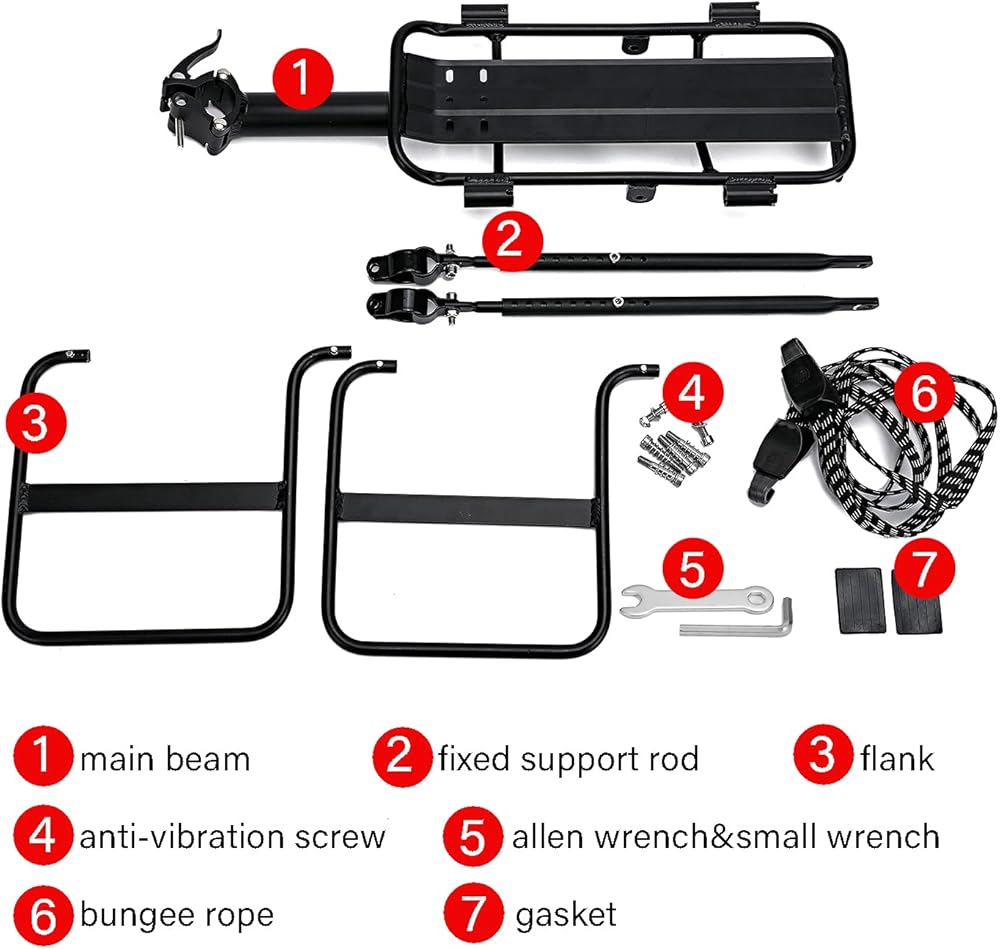 1

2

3

4

6

5

7

1 main beam
2 fixed support rod
3 flank
4 anti-vibration screw
5 allen wrench&small wrench
6 bungee rope
7 gasket