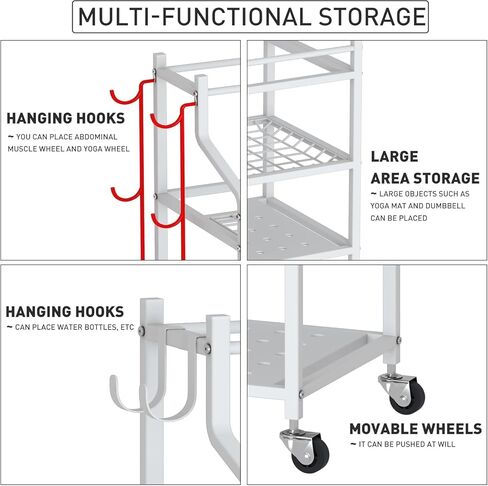 MULTI-FUNCTIONAL STORAGE

HANGING HOOKS
~ YOU CAN PLACE ABDOMINAL MUSCLE WHEEL AND YOGA WHEEL

LARGE AREA STORAGE
~ LARGE OBJECTS SUCH AS YOGA MAT AND DUMBBELL CAN BE PLACED

HANGING HOOKS
~ CAN PLACE WATER BOTTLES, ETC

MOVABLE WHEELS
~ IT CAN BE PUSHED AT WILL