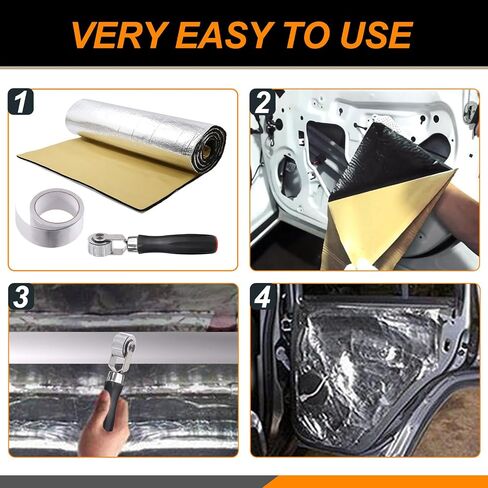 VERY EASY TO USE

1

2

3

4