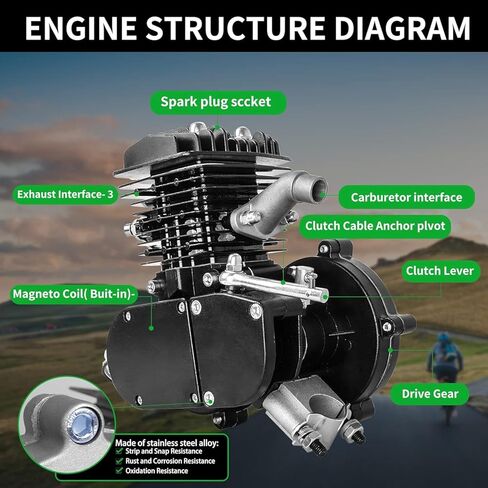 ENGINE STRUCTURE DIAGRAM

Spark plug sccket

Exhaust Interface- 3

Carburetor interface

Clutch Cable Anchor plvot

Clutch Lever

Magneto Coil( Buit-in)-

Drive Gear

Made of stainless steel alloy:
Strip and Snap Resistance
Rust and Corrosion Resistance
Oxidation Resistance