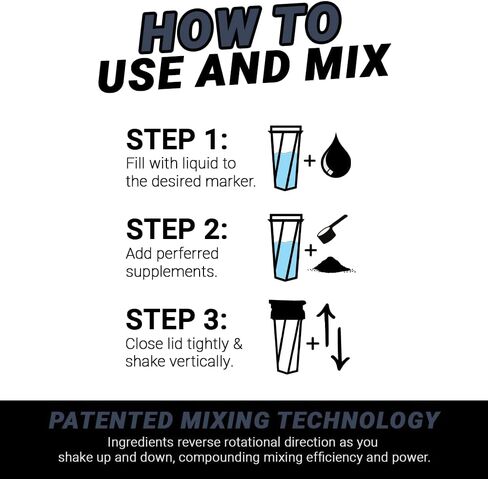 HOW TO
USE AND MIX

STEP 1:
Fill with liquid to the desired marker.

+

STEP 2:
Add perferred supplements.

+

STEP 3:
Close lid tightly & shake vertically.

+

PATENTED MIXING TECHNOLOGY
Ingredients reverse rotational direction as you shake up and down, compounding mixing efficiency and power.