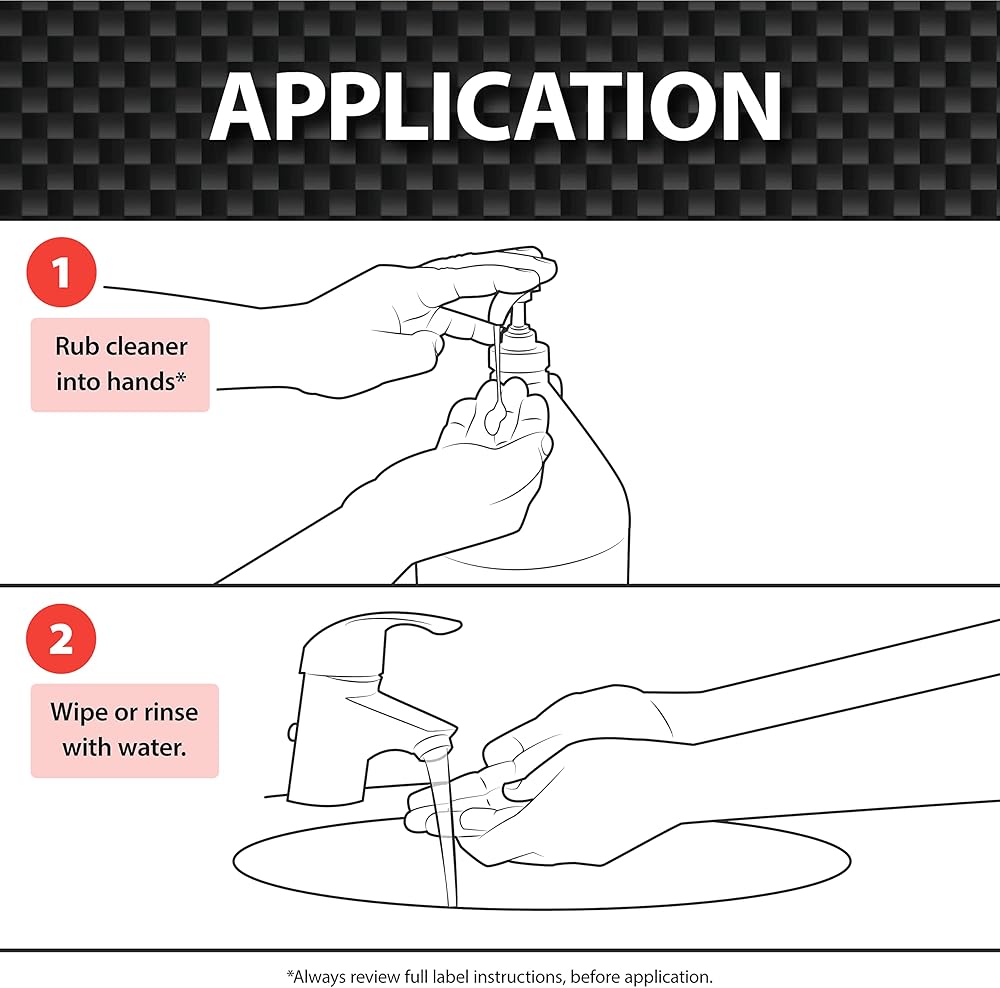 APPLICATION

1

Rub cleaner into hands*

2

Wipe or rinse with water.

*Always review full label instructions, before application.