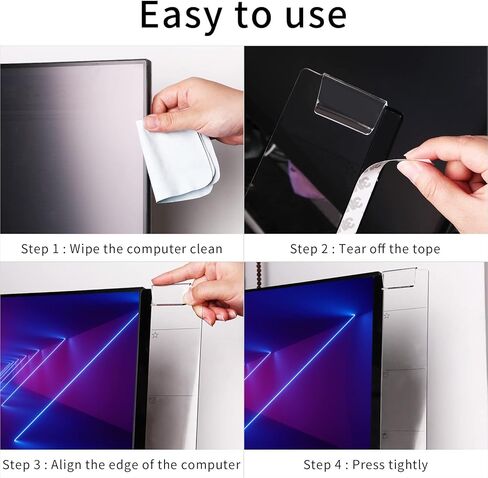 Easy to use

Step 1 : Wipe the computer clean

Step 2 : Tear off the tope

Step 3 : Align the edge of the computer

Step 4 : Press tightly