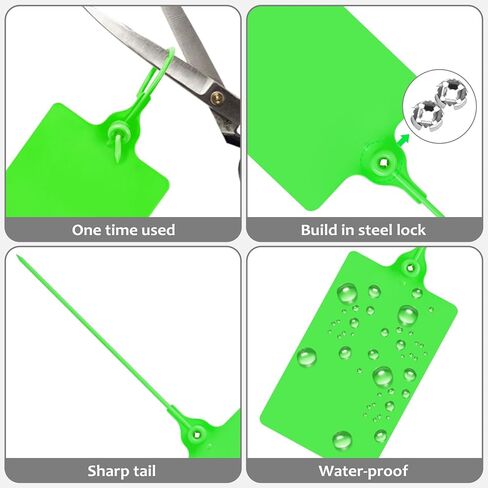 One time used

Build in steel lock

Sharp tail

Water-proof