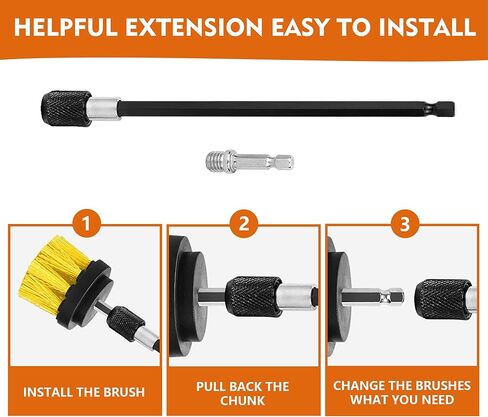 HELPFUL EXTENSION EASY TO INSTALL

1

INSTALL THE BRUSH

2

PULL BACK THE CHUNK

3

CHANGE THE BRUSHES WHAT YOU NEED