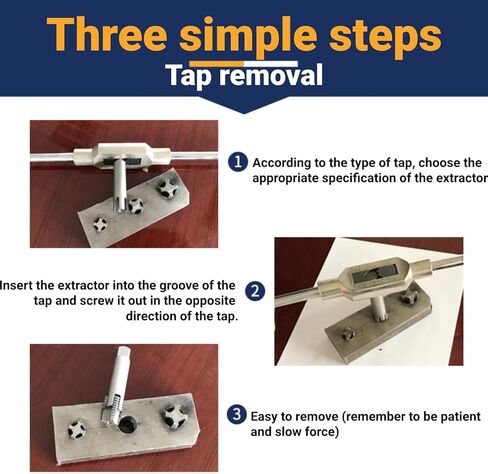 Three simple steps
Tap removal

1 According to the type of tap, choose the appropriate specification of the extractor

nsert the extractor into the groove of the tap and screw it out in the opposite direction of the tap. 2

3 Easy to remove (remember to be patient and slow force)