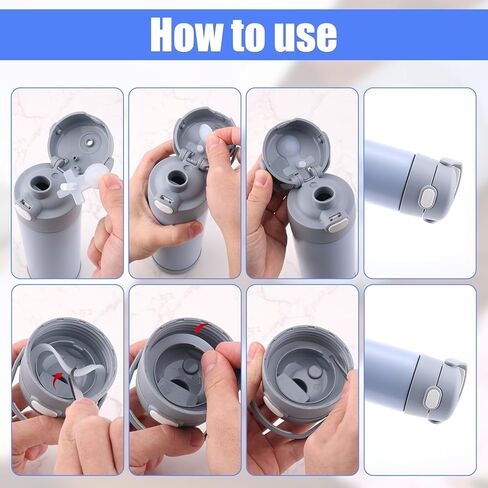 How to use