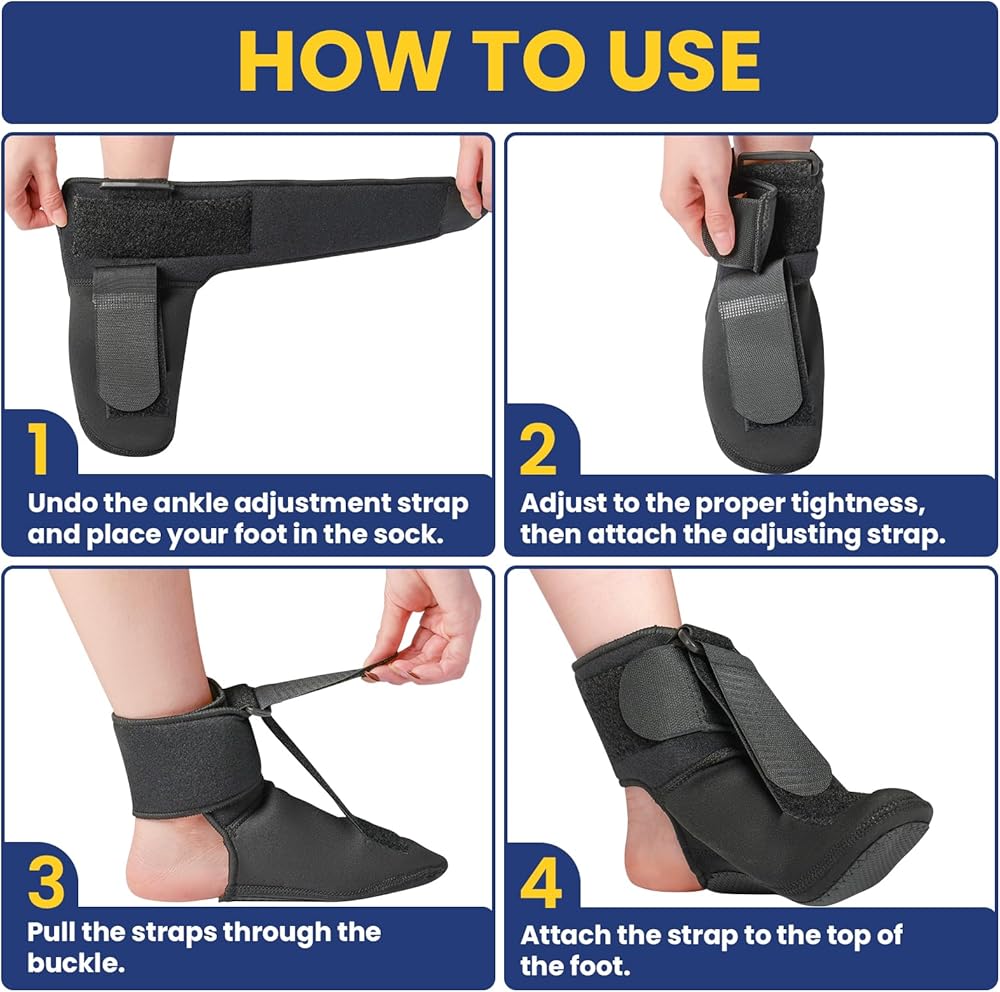 HOW TO USE

1
Undo the ankle adjustment strap and place your foot in the sock.

2
Adjust to the proper tightness, then attach the adjusting strap.

3
Pull the straps through the buckle.

4
Attach the strap to the top of the foot.