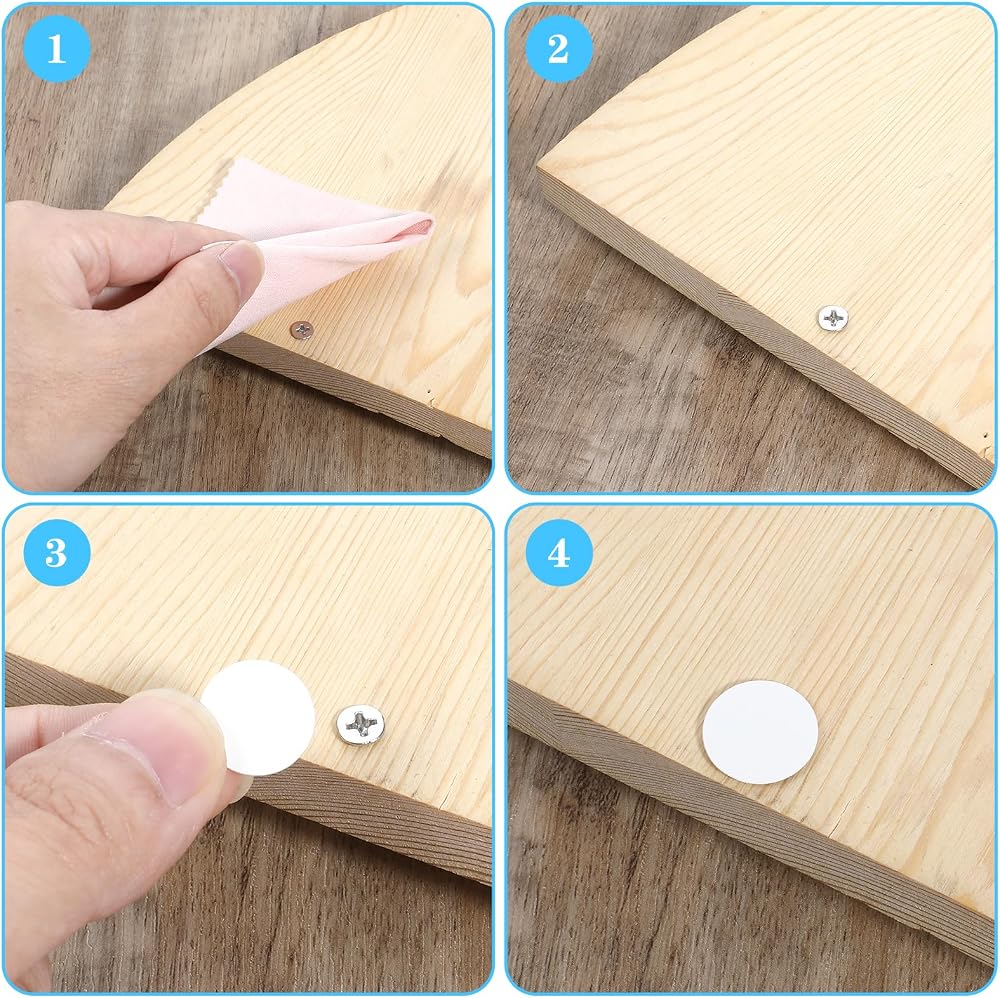 1

2

3

4