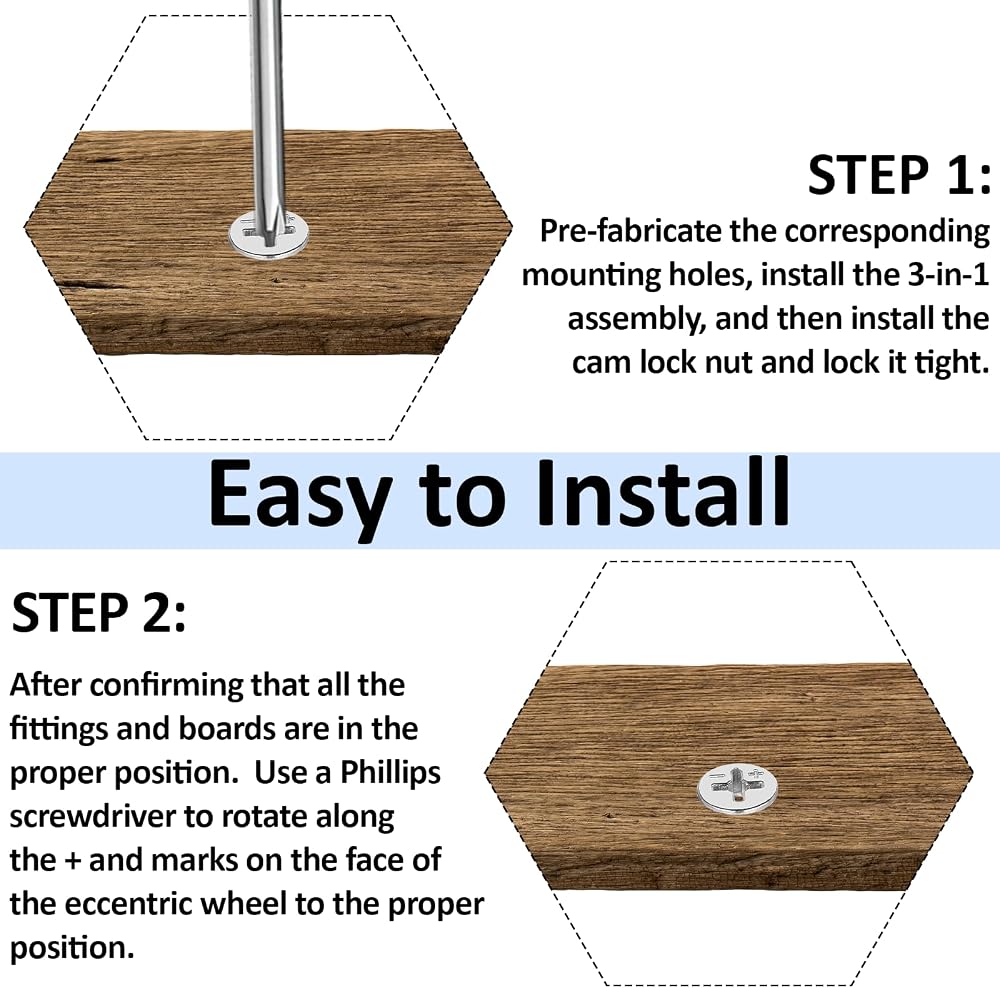 STEP 1:

Pre-fabricate the corresponding mounting holes, install the 3-in-1 assembly, and then install the cam lock nut and lock it tight.

Easy to Install

STEP 2:

After confirming that all the fittings and boards are in the proper position.  Use a Phillips screwdriver to rotate along the + and marks on the face of the eccentric wheel to the proper position.