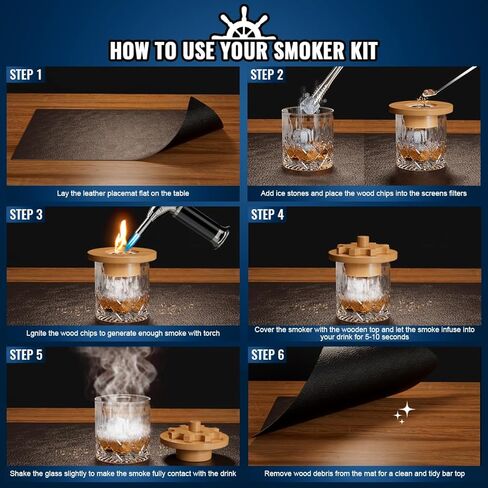 HOW TO USE YOUR SMOKER KIT

STEP 1

Lay the leather placemat flat on the table

STEP 2

Add ice stones and place the wood chips into the screens filters

STEP 3

Lgnite the wood chips to generate enough smoke with torch

STEP 4

Cover the smoker with the wooden top and let the smoke infuse into your drink for 5-10 seconds

STEP 5

Shake the glass slightly to make the smoke fully contact with the drink

STEP 6

Remove wood debris from the mat for a clean and tidy bar top