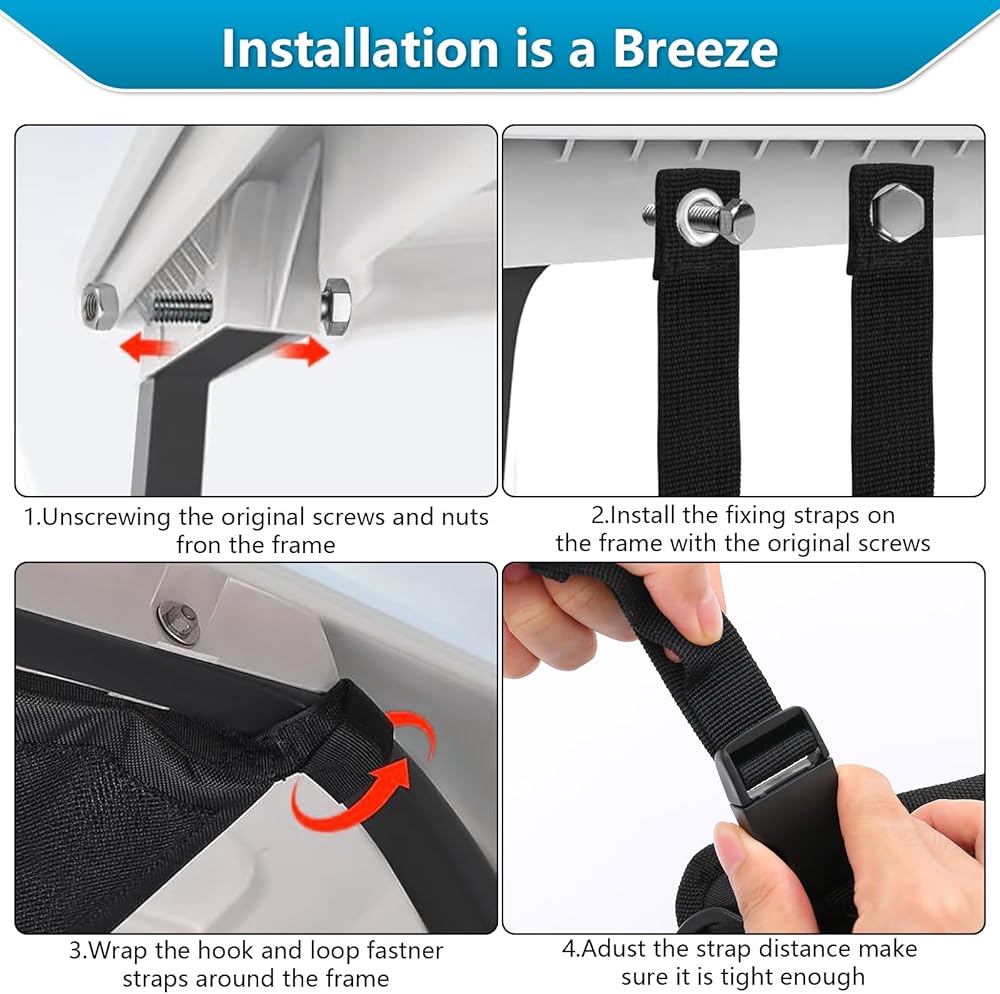 Installation is a Breeze

1.Unscrewing the original screws and nuts fron the frame

2.Install the fixing straps on the frame with the original screws

3.Wrap the hook and loop fastner straps around the frame

4.Adust the strap distance make sure it is tight enough