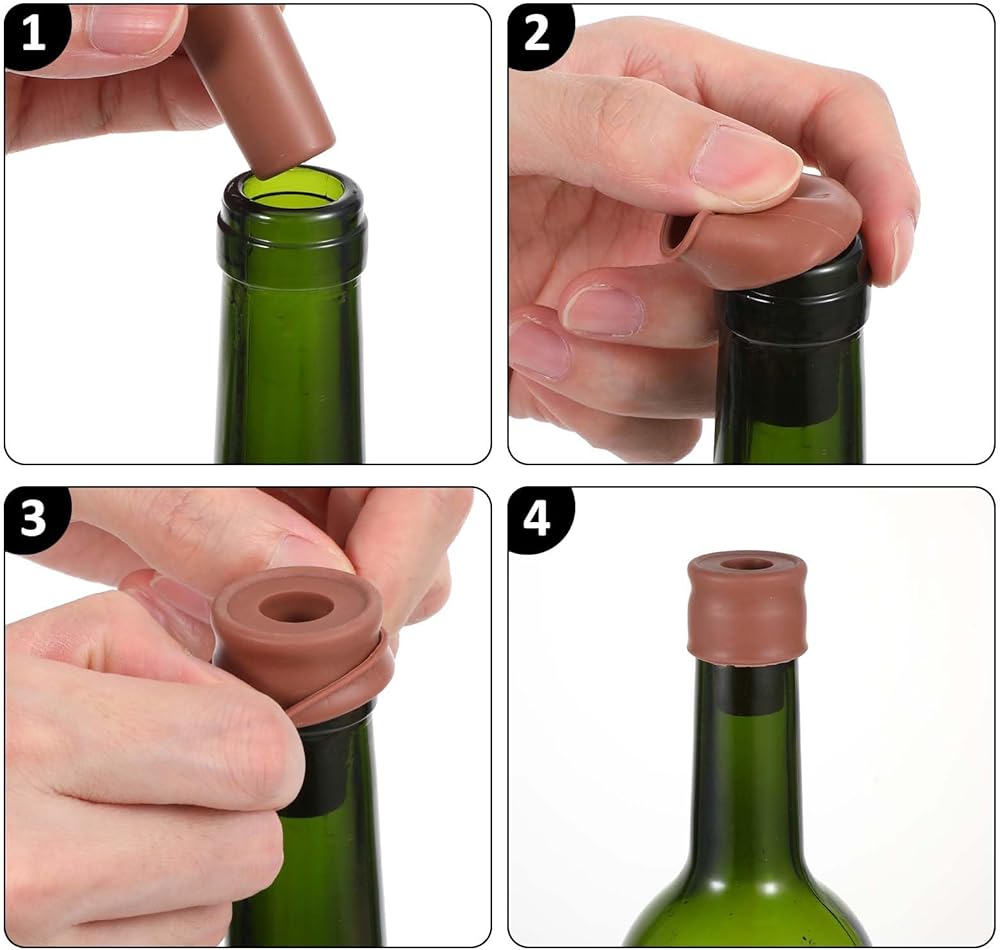 1

2

3

4