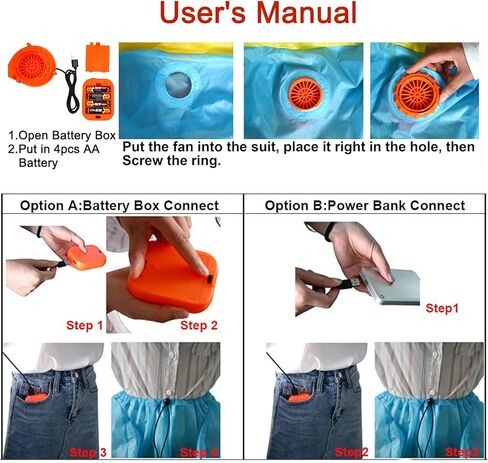 User's Manual

1.Open Battery Box
2.Put in 4pcs AA Battery

Put the fan into the suit, place it right in the hole, then Screw the ring.

Option A:Battery Box Connect

Step 1

Step 2

Step 3

Step 4

Option B:Power Bank Connect

Step1

Step2

Step3