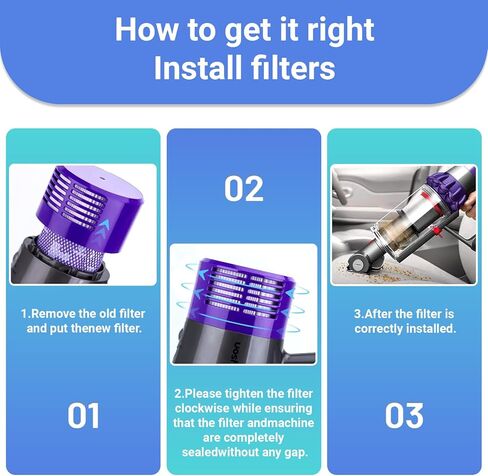 How to get it right
Install filters

1.Remove the old filter and put thenew filter.

01

02

2.Please tighten the filter clockwise while ensuring that the filter andmachine are completely sealedwithout any gap.

3.After the filter is correctly installed.

03