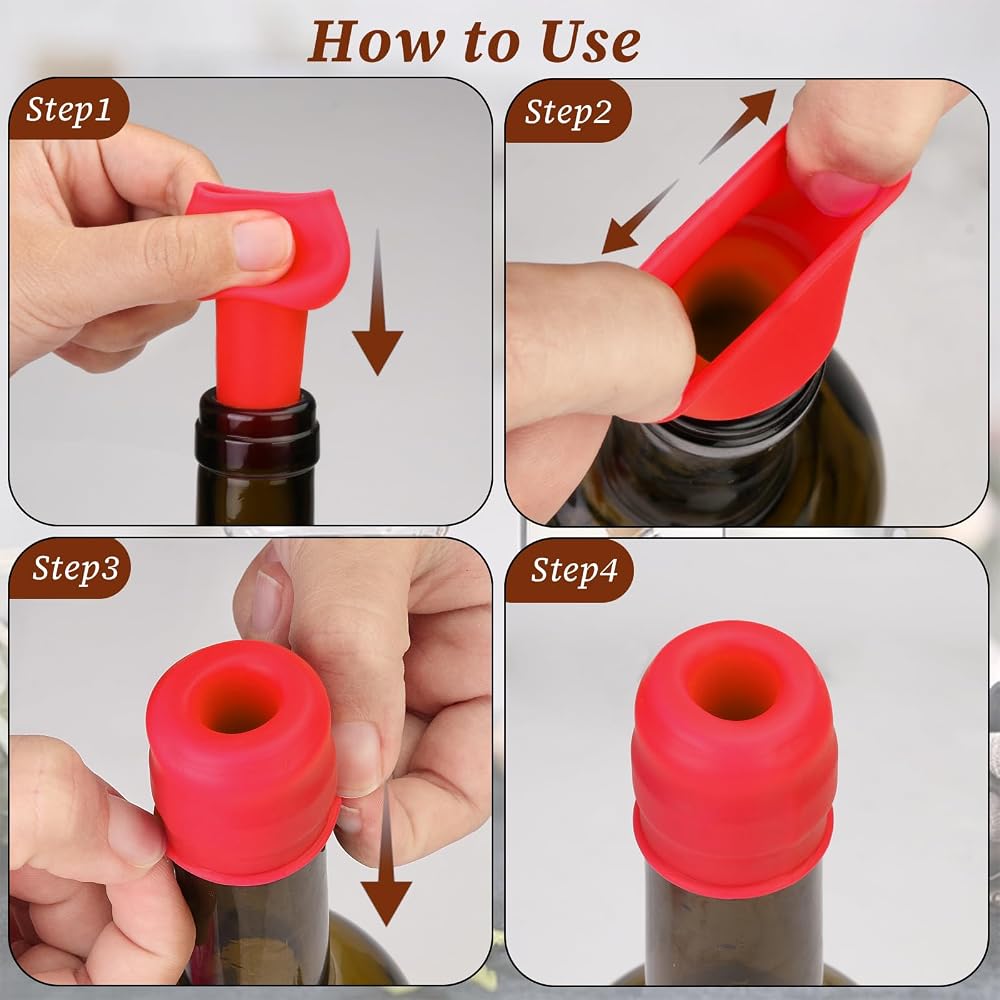 How to Use

Step1

Step2

Step3

Step4