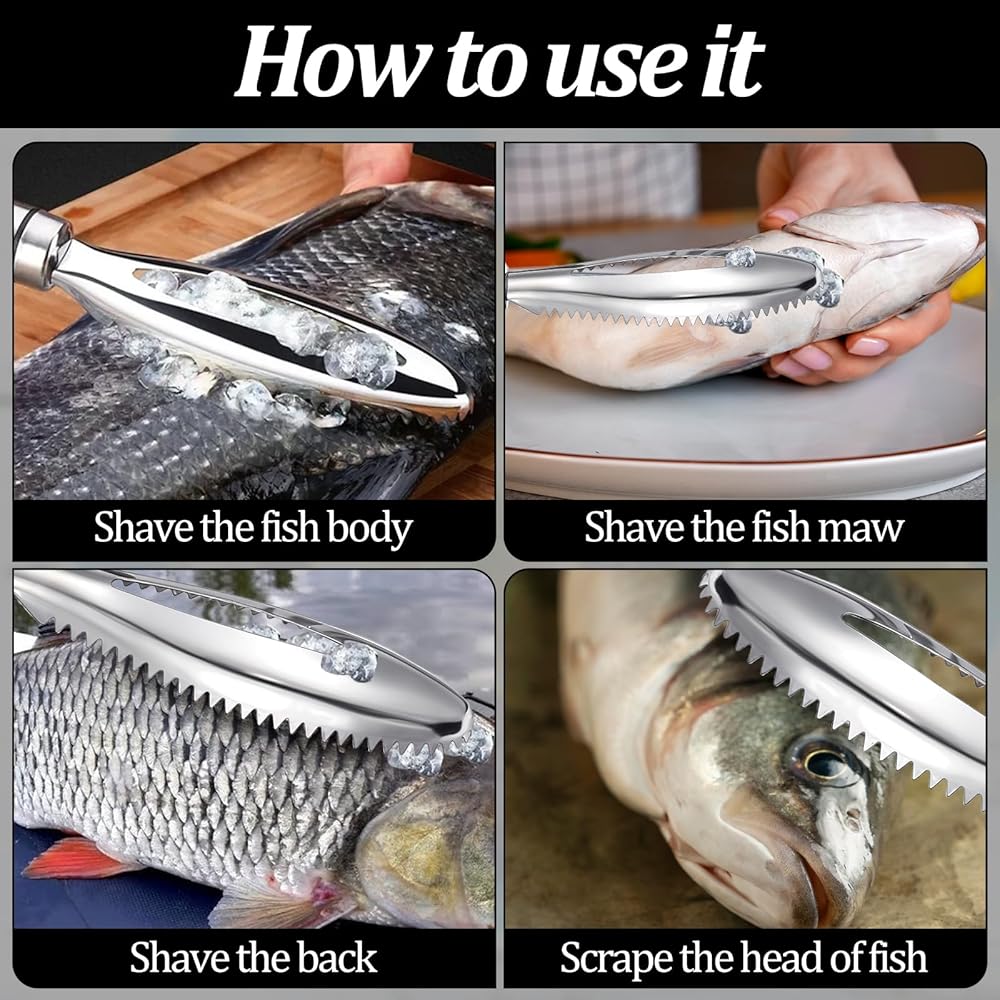 How to use it

Shave the fish body

Shave the fish maw

Shave the back

Scrape the head of fish