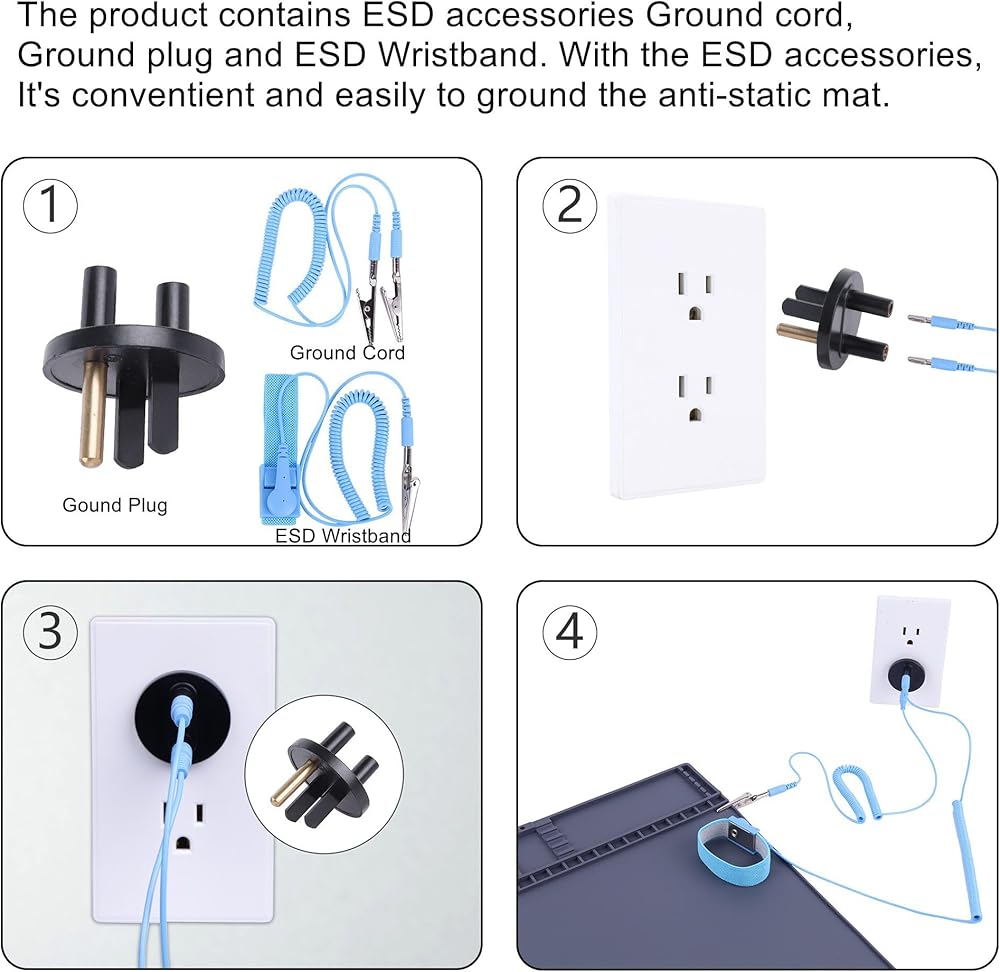 The product contains ESD accessories Ground cord, Ground plug and ESD Wristband. With the ESD accessories, It's conventient and easily to ground the anti-static mat.

1

Ground Cord

Gound Plug

ESD Wristband

2

3

4