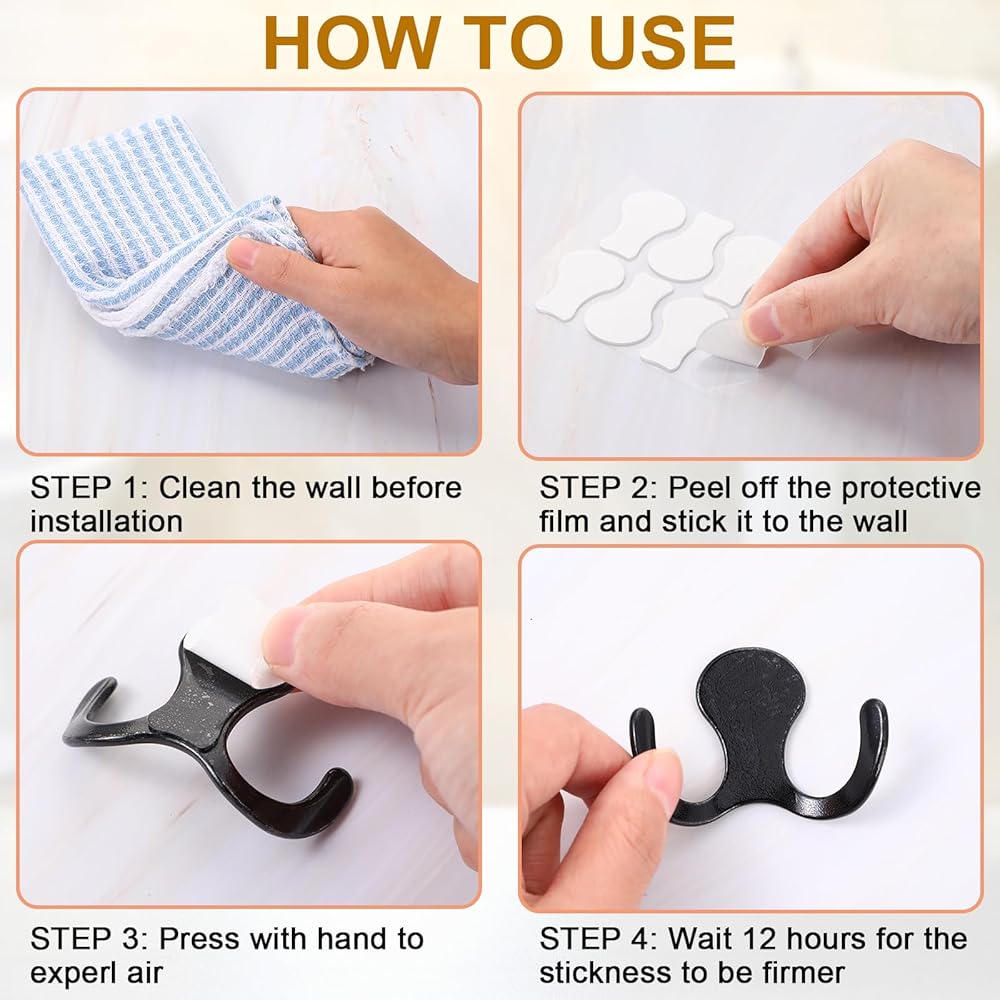 HOW TO USE

STEP 1: Clean the wall before installation

STEP 2: Peel off the protective film and stick it to the wall

STEP 3: Press with hand to experl air

STEP 4: Wait 12 hours for the stickness to be firmer