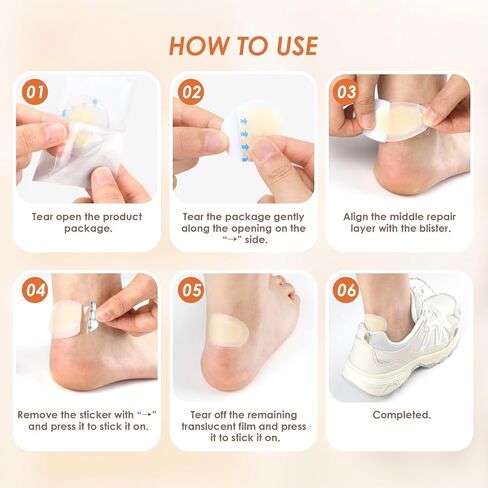 HOW TO USE

01

Tear open the product package.

02

Tear the package gently along the opening on the "→" side.

03

Align the middle repair layer with the blister.

04

Remove the sticker with "→" and press it to stick it on.

05

Tear off the remaining translucent film and press it to stick it on.

06

Completed.