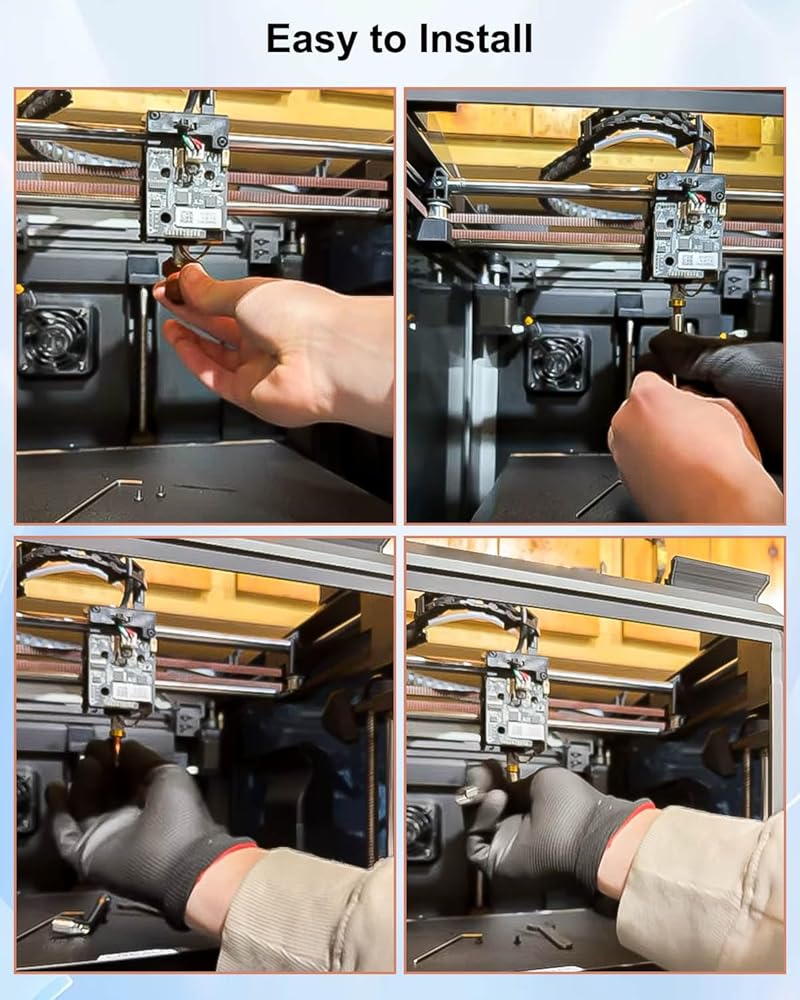 Easy to Install