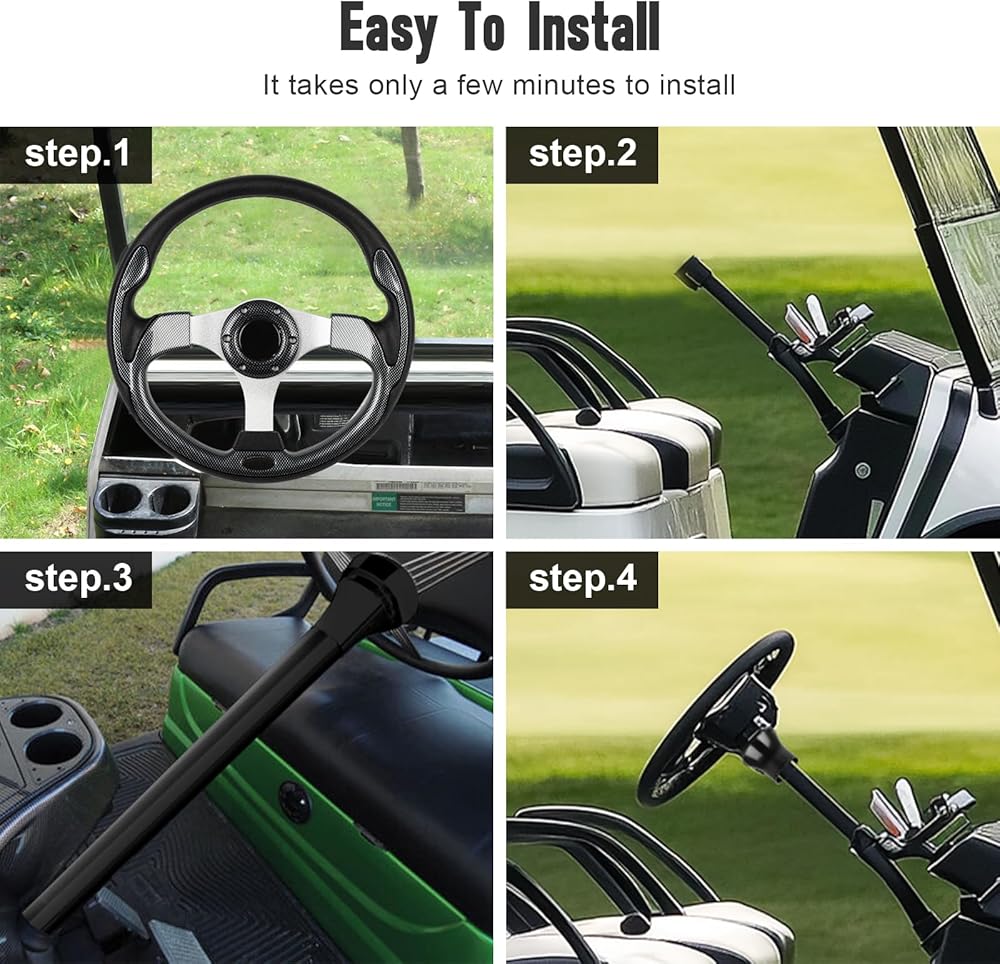 Easy To Install

It takes only a few minutes to install

step.1

step.2

step.3

step.4