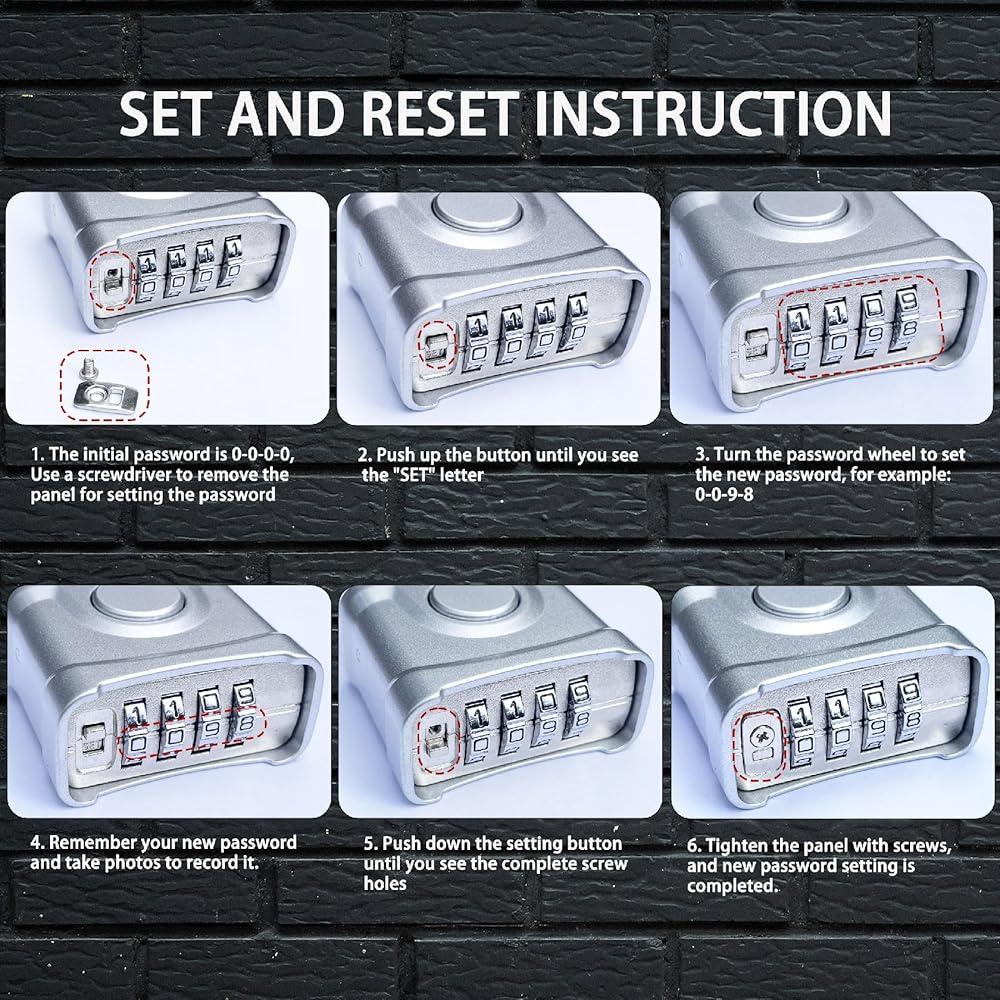 SET AND RESET INSTRUCTION

1. The initial password is 0-0-0-0, Use a screwdriver to remove the panel for setting the password

2. Push up the button until you see the "SET" letter

3. Turn the password wheel to set the new password, for example: 0-0-9-8

4. Remember your new password and take photos to record it.

5. Push down the setting button until you see the complete screw holes

6. Tighten the panel with screws, and new password setting is completed.