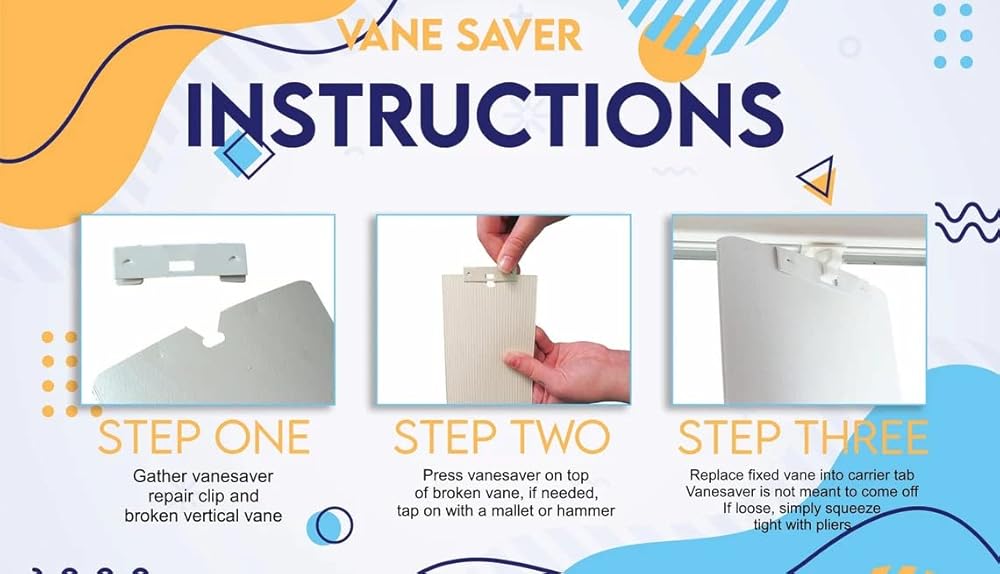 VANE SAVER
INSTRUCTIONS

STEP ONE
Gather vanesaver repair clip and broken vertical vane

STEP TWO
Press vanesaver on top of broken vane, if needed, tap on with a mallet or hammer

STEP THREE
Replace fixed vane into carrier tab
Vanesaver is not meant to come off
If loose, simply squeeze tight with pliers