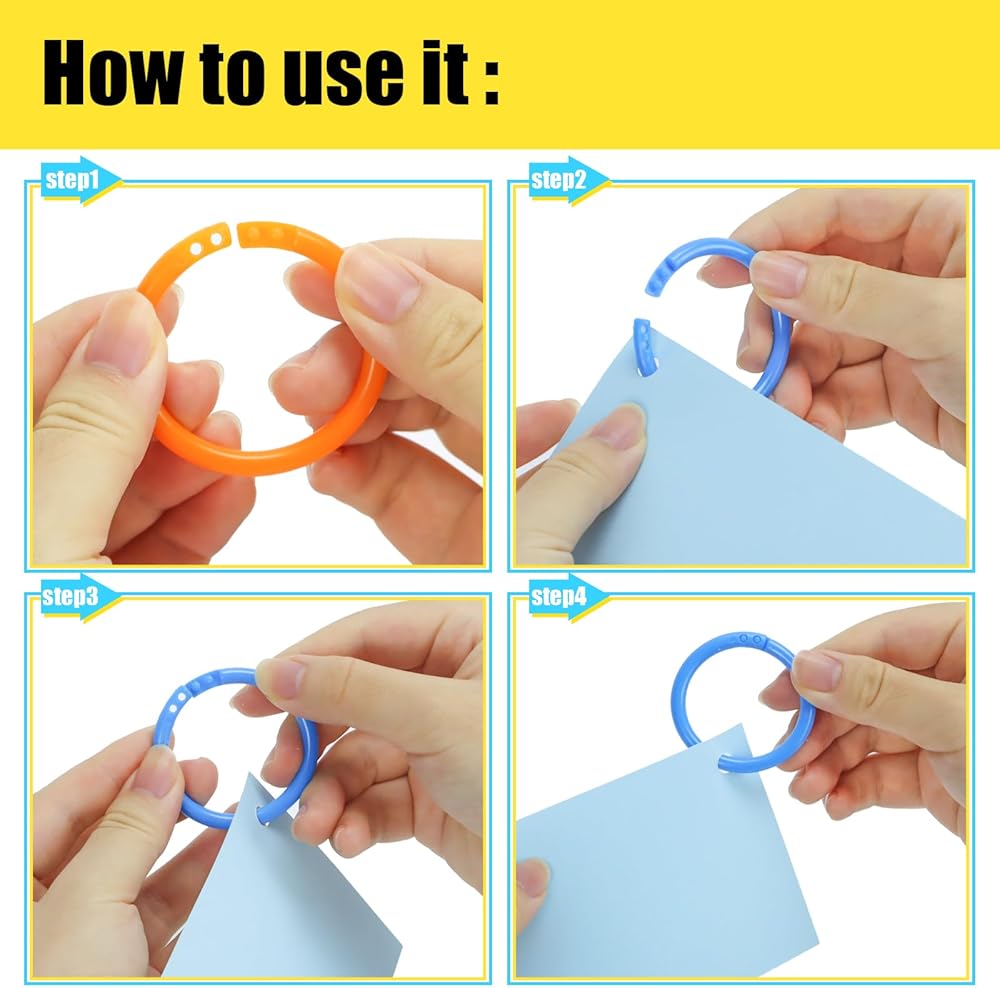 How to use it :

step1

step2

step3

step4