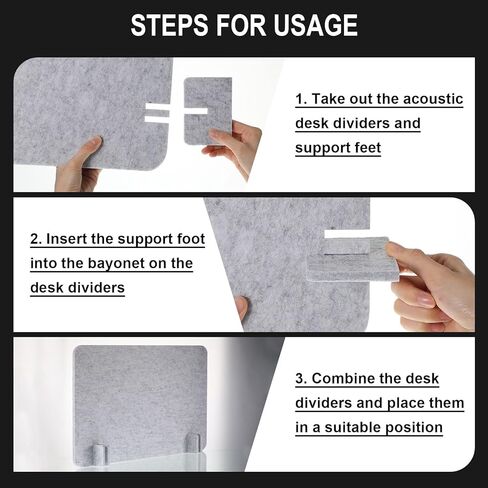 STEPS FOR USAGE

1. Take out the acoustic desk dividers and support feet

2. Insert the support foot into the bayonet on the desk dividers

3. Combine the desk dividers and place them in a suitable position