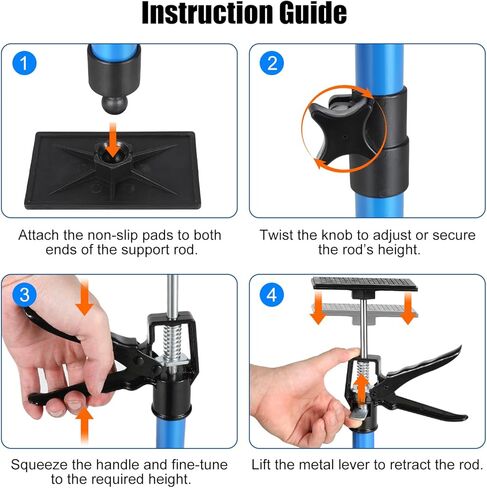 Instruction Guide

1

Attach the non-slip pads to both ends of the support rod.

2

Twist the knob to adjust or secure the rod's height.

3

Squeeze the handle and fine-tune to the required height.

4

Lift the metal lever to retract the rod.