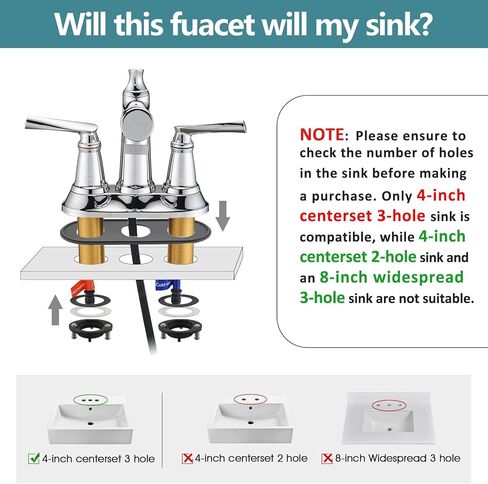 Will this fuacet will my sink?

NOTE: Please ensure to check the number of holes in the sink before making a purchase. Only 4-inch centerset 3-hole sink is compatible, while 4-inch centerset 2-hole sink and an 8-inch widespread 3-hole sink are not suitable.

4-inch centerset 3 hole

4-inch centerset 2 hole

8-inch Widespread 3 hole